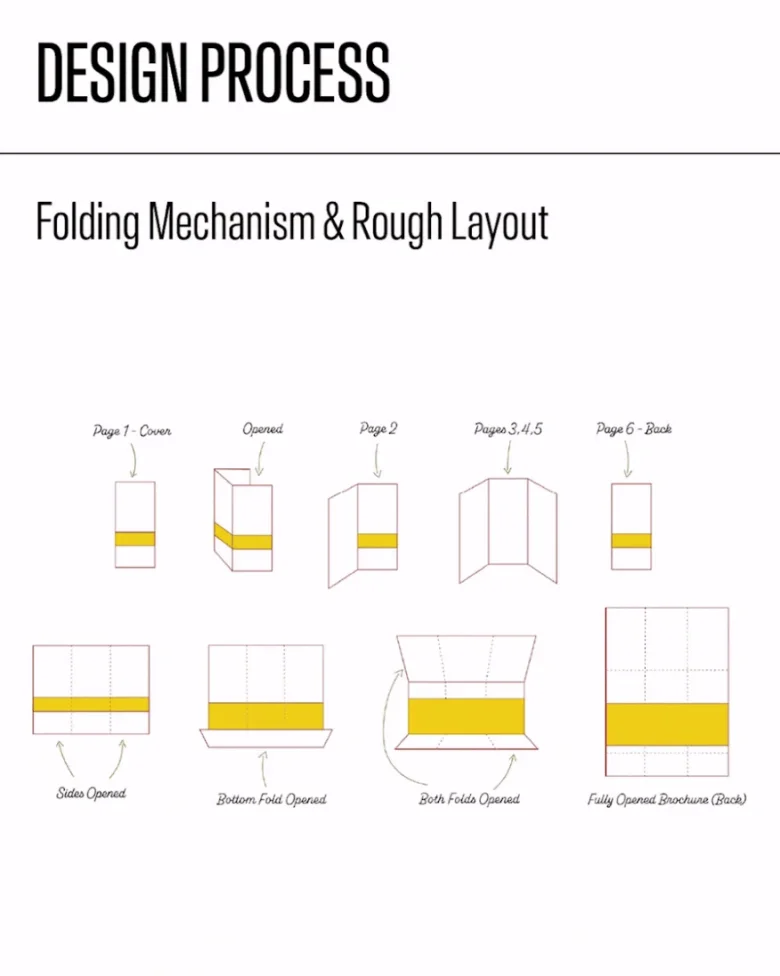 DESIGN PROCESS

Folding Mechanism & Rough Layout

Page 1 - Cover

Opened

Page 2

Pages 3,4,5

Page 6 - Back

Sides Opened

Bottom Fold Opened

Both Folds Opened

Fully Opened Brochure (Back)